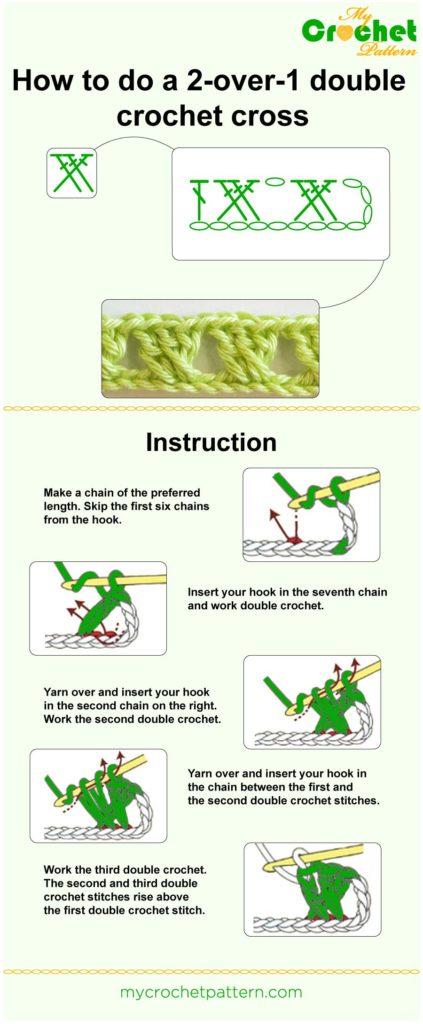 My Crochet Pattern

How to do a 2-over-1 double crochet cross

Instruction

Make a chain of the preferred length. Skip the first six chains from the hook.

Insert your hook in the seventh chain and work double crochet.

Yarn over and insert your hook in the second chain on the right. Work the second double crochet.

Yarn over and insert your hook in the chain between the first and the second double crochet stitches.

Work the third double crochet. The second and third double crochet stitches rise above the first double crochet stitch.

mycrochetpattern.com