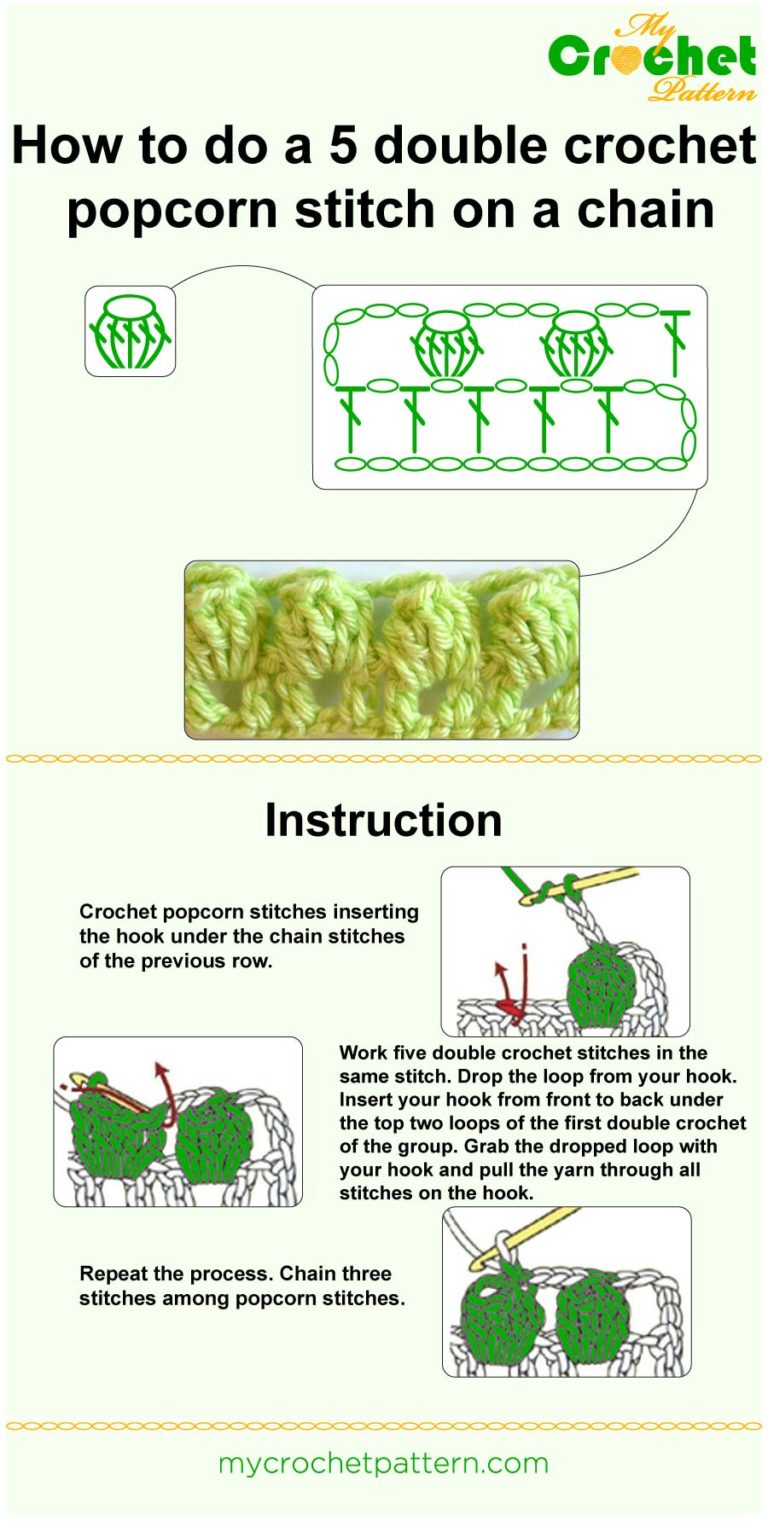 My Crochet Pattern

How to do a 5 double crochet popcorn stitch on a chain

Instruction

Crochet popcorn stitches inserting the hook under the chain stitches of the previous row.

Work five double crochet stitches in the same stitch. Drop the loop from your hook. Insert your hook from front to back under the top two loops of the first double crochet of the group. Grab the dropped loop with your hook and pull the yarn through all stitches on the hook.

Repeat the process. Chain three stitches among popcorn stitches.

mycrochetpattern.com