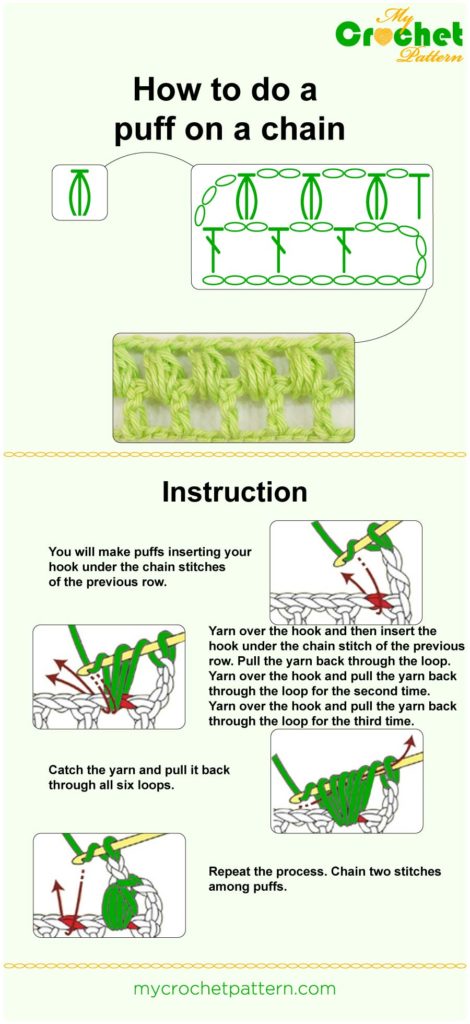 My Crochet Pattern

How to do a puff on a chain

Instruction

You will make puffs inserting your hook under the chain stitches of the previous row.

Yarn over the hook and then insert the hook under the chain stitch of the previous row. Pull the yarn back through the loop. Yarn over the hook and pull the yarn back through the loop for the second time. Yarn over the hook and pull the yarn back through the loop for the third time.

Catch the yarn and pull it back through all six loops.

Repeat the process. Chain two stitches among puffs.

mycrochetpattern.com