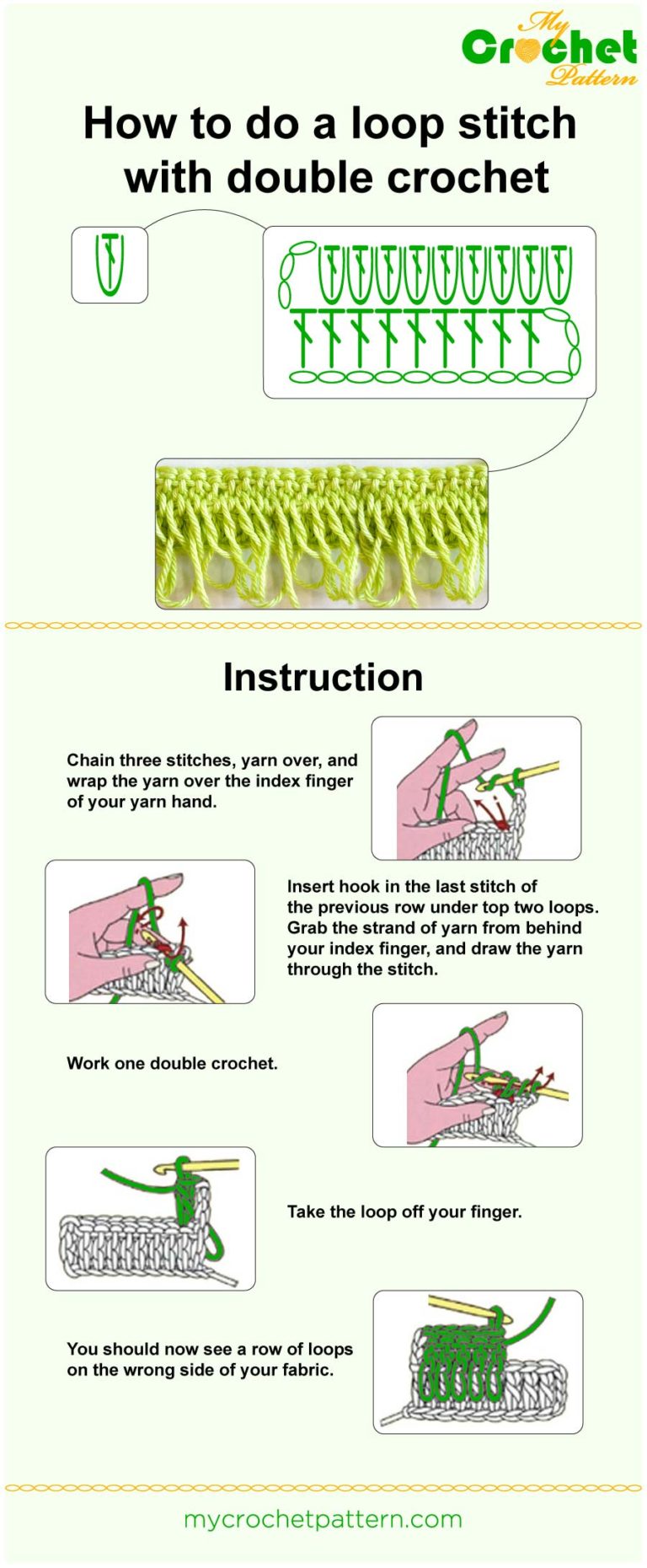 My Crochet Pattern

How to do a loop stitch with double crochet

Instruction

Chain three stitches, yarn over, and wrap the yarn over the index finger of your yarn hand.

Insert hook in the last stitch of the previous row under top two loops. Grab the strand of yarn from behind your index finger, and draw the yarn through the stitch.

Work one double crochet.

Take the loop off your finger.

You should now see a row of loops on the wrong side of your fabric.

mycrochetpattern.com