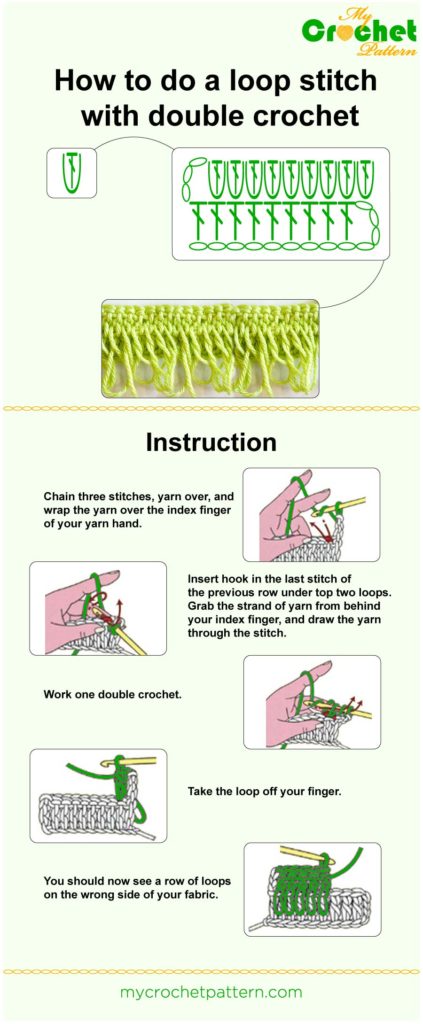 My Crochet Pattern

How to do a loop stitch with double crochet

Instruction

Chain three stitches, yarn over, and wrap the yarn over the index finger of your yarn hand.

Insert hook in the last stitch of the previous row under top two loops. Grab the strand of yarn from behind your index finger, and draw the yarn through the stitch.

Work one double crochet.

Take the loop off your finger.

You should now see a row of loops on the wrong side of your fabric.

mycrochetpattern.com