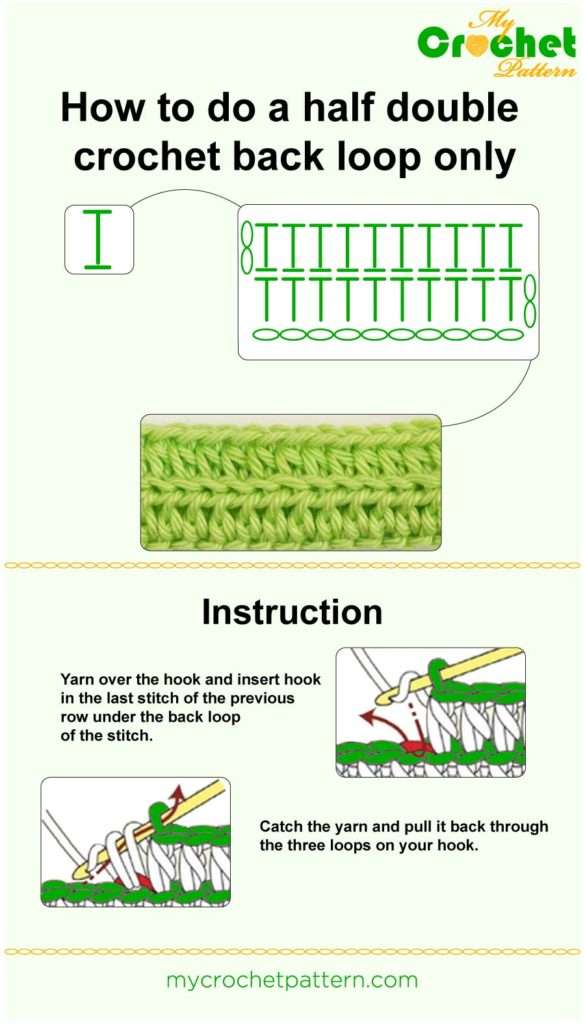 My Crochet Pattern

How to do a half double crochet back loop only

Instruction

Yarn over the hook and insert hook in the last stitch of the previous row under the back loop of the stitch.

Catch the yarn and pull it back through the three loops on your hook.

mycrochetpattern.com