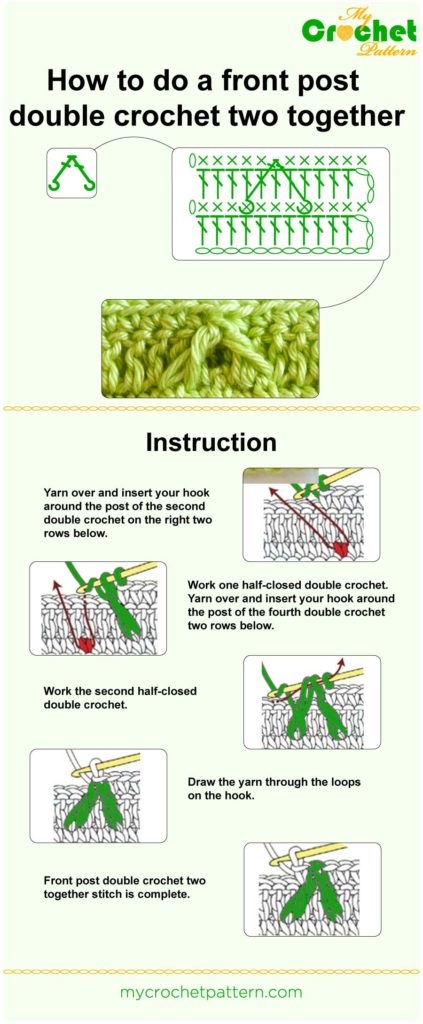 My Crochet Pattern

How to do a front post double crochet two together

Instruction

Yarn over and insert your hook around the post of the second double crochet on the right two rows below.

Work one half-closed double crochet. Yarn over and insert your hook around the post of the fourth double crochet two rows below.

Work the second half-closed double crochet.

Draw the yarn through the loops on the hook.

Front post double crochet two together stitch is complete.

mycrochetpattern.com