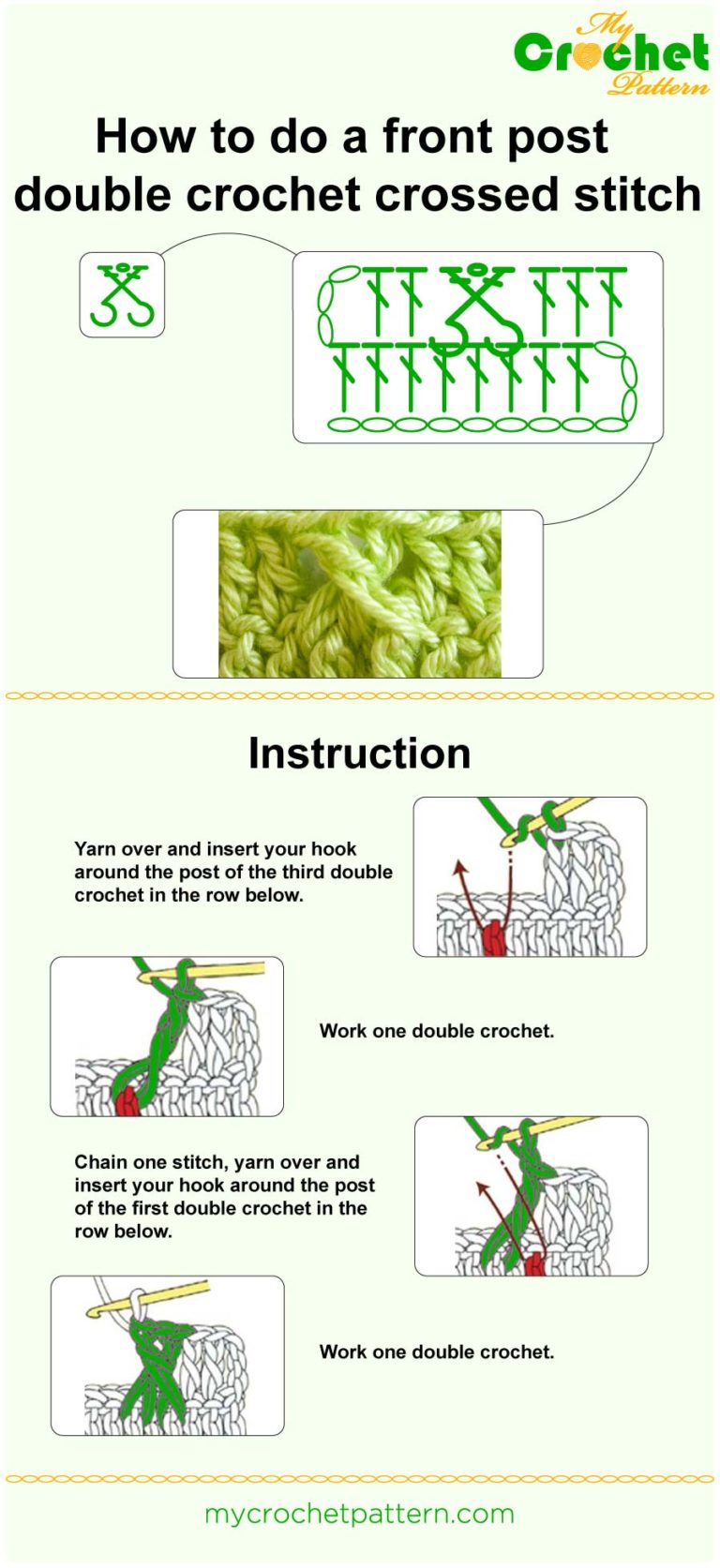 My Crochet Pattern

How to do a front post double crochet crossed stitch

Instruction

Yarn over and insert your hook around the post of the third double crochet in the row below.

Work one double crochet.

Chain one stitch, yarn over and insert your hook around the post of the first double crochet in the row below.

Work one double crochet.

mycrochetpattern.com