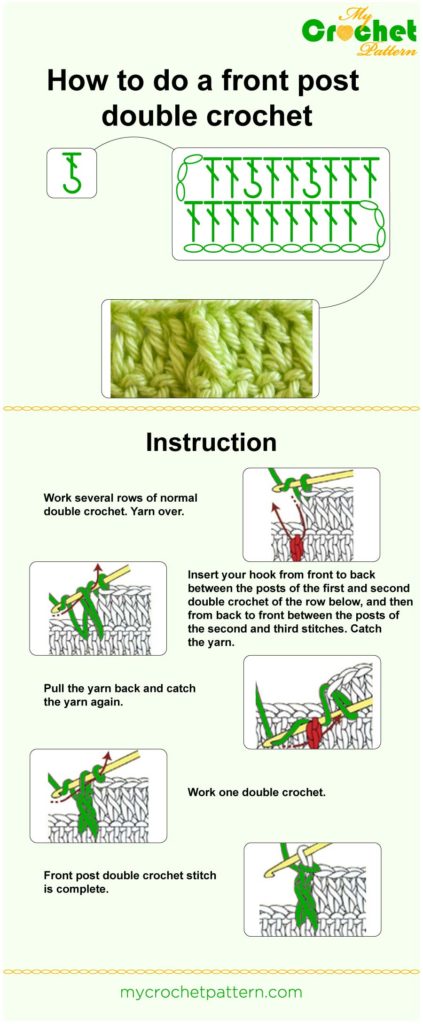 My Crochet Pattern

How to do a front post double crochet

Instruction

Work several rows of normal double crochet. Yarn over.

Insert your hook from front to back between the posts of the first and second double crochet of the row below, and then from back to front between the posts of the second and third stitches. Catch the yarn.

Pull the yarn back and catch the yarn again.

Work one double crochet.

Front post double crochet stitch is complete.

mycrochetpattern.com