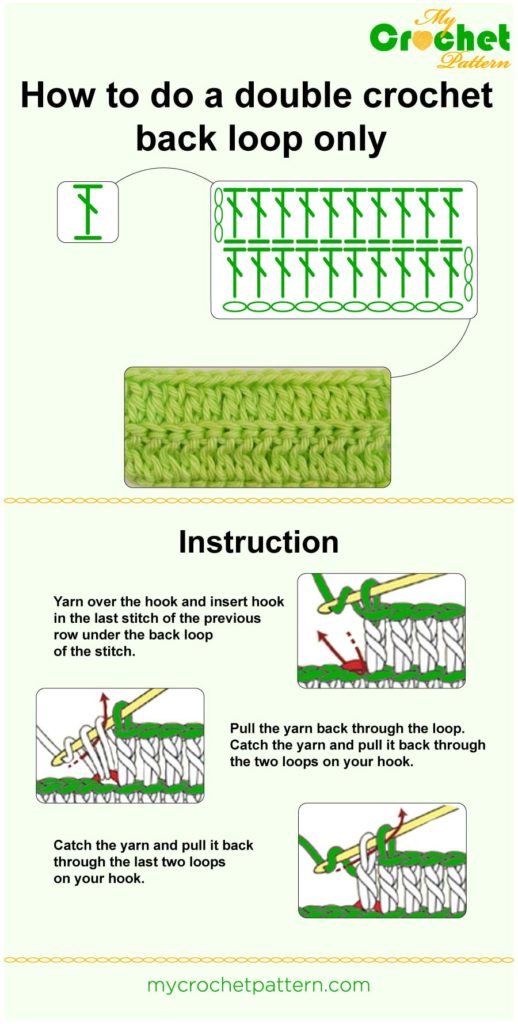 My Crochet Pattern

How to do a double crochet back loop only

Instruction

Yarn over the hook and insert hook in the last stitch of the previous row under the back loop of the stitch.

Pull the yarn back through the loop. Catch the yarn and pull it back through the two loops on your hook.

Catch the yarn and pull it back through the last two loops on your hook.

mycrochetpattern.com