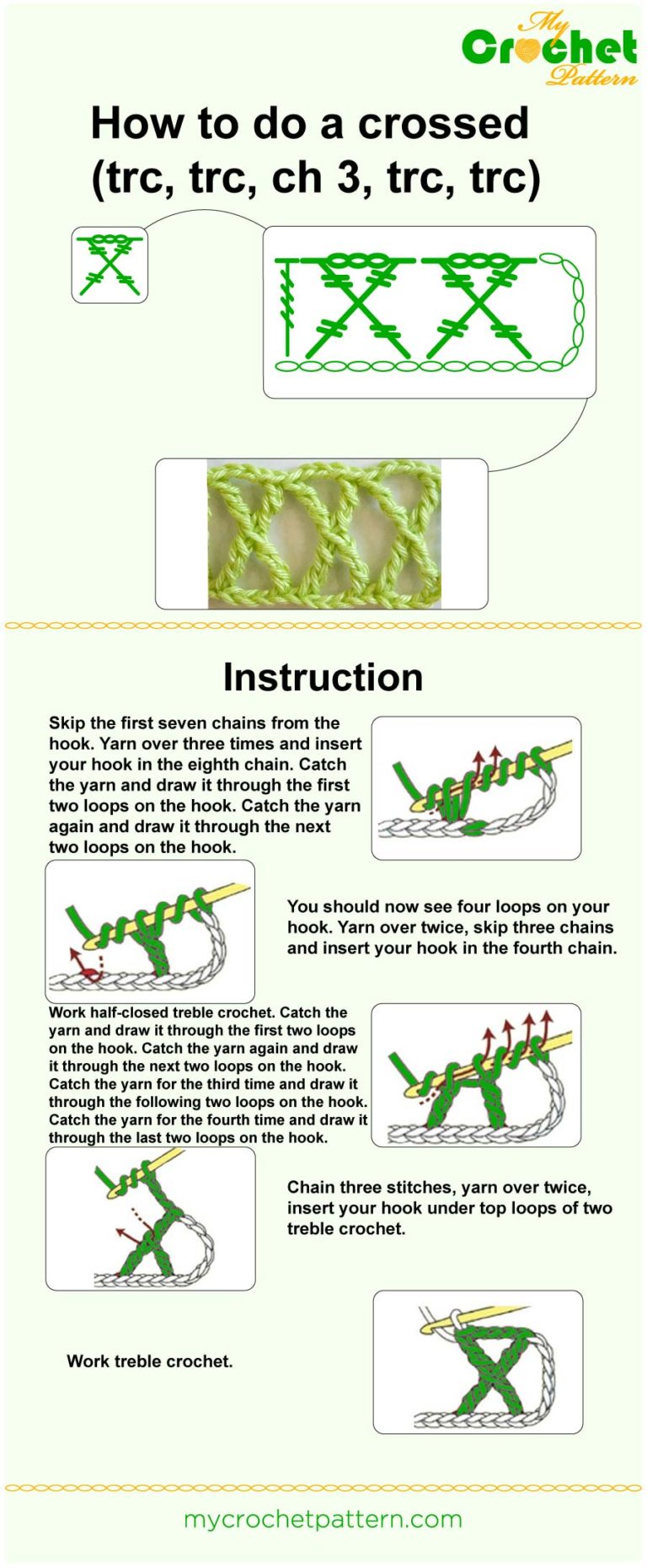 My Crochet Pattern

How to do a crossed (trc, trc, ch 3, trc, trc)

Instruction

Skip the first seven chains from the hook. Yarn over three times and insert your hook in the eighth chain. Catch the yarn and draw it through the first two loops on the hook. Catch the yarn again and draw it through the next two loops on the hook.

You should now see four loops on your hook. Yarn over twice, skip three chains and insert your hook in the fourth chain.

Work half-closed treble crochet. Catch the yarn and draw it through the first two loops on the hook. Catch the yarn again and draw it through the next two loops on the hook. Catch the yarn for the third time and draw it through the following two loops on the hook. Catch the yarn for the fourth time and draw it through the last two loops on the hook.

Chain three stitches, yarn over twice, insert your hook under top loops of two treble crochet.

Work treble crochet.

mycrochetpattern.com