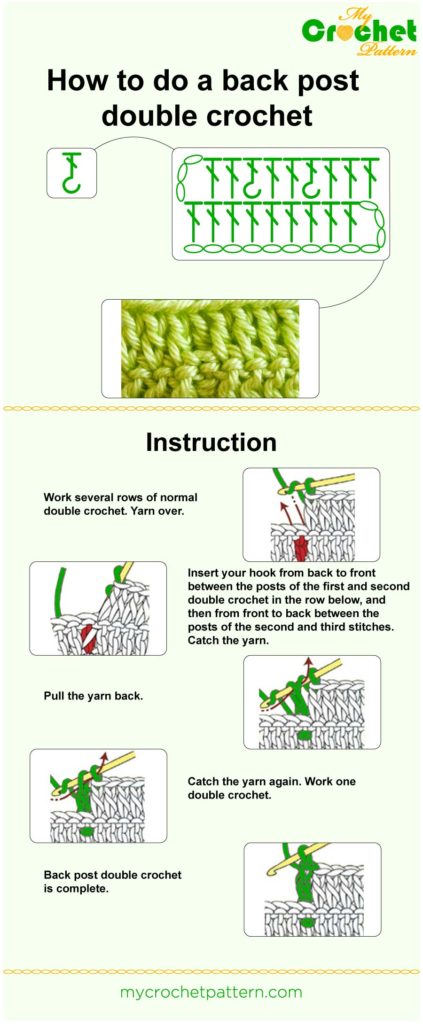 My Crochet Pattern

How to do a back post double crochet

Instruction

Work several rows of normal double crochet. Yarn over.

Insert your hook from back to front between the posts of the first and second double crochet in the row below, and then from front to back between the posts of the second and third stitches. Catch the yarn.

Pull the yarn back.

Catch the yarn again. Work one double crochet.

Back post double crochet is complete.

mycrochetpattern.com