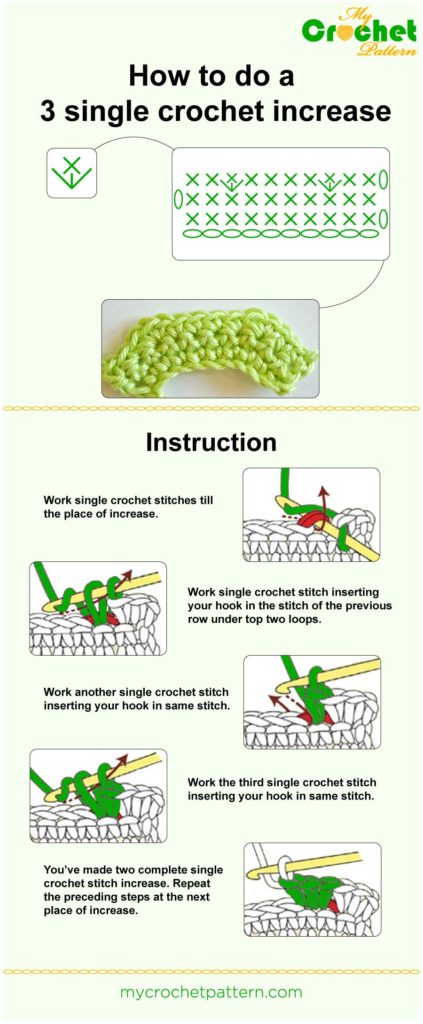 My Crochet Pattern

How to do a 3 single crochet increase

Instruction

Work single crochet stitches till the place of increase.

Work single crochet stitch inserting your hook in the stitch of the previous row under top two loops.

Work another single crochet stitch inserting your hook in same stitch.

Work the third single crochet stitch inserting your hook in same stitch.

You've made two complete single crochet stitch increase. Repeat the preceding steps at the next place of increase.

mycrochetpattern.com