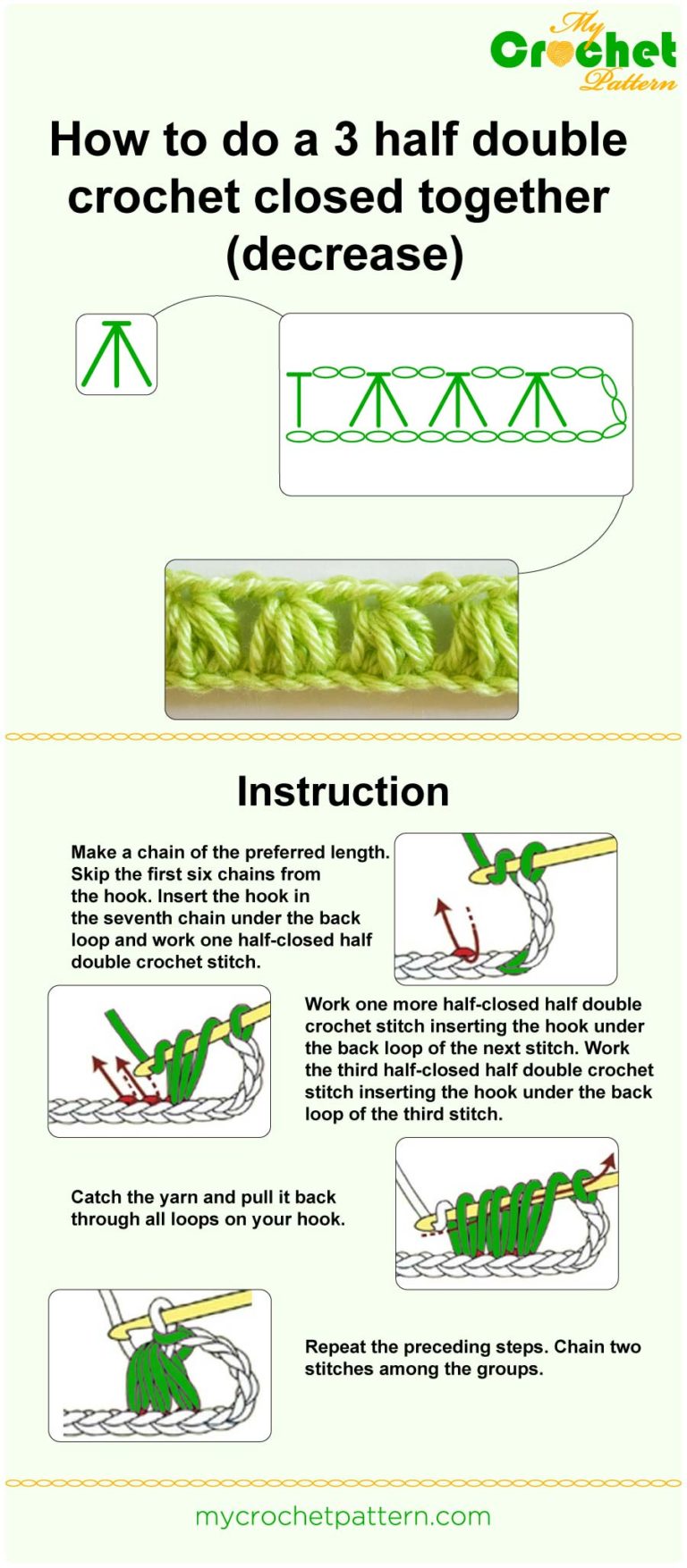 My Crochet Pattern

How to do a 3 half double crochet closed together (decrease)

Instruction

Make a chain of the preferred length. Skip the first six chains from the hook. Insert the hook in the seventh chain under the back loop and work one half-closed half double crochet stitch.

Work one more half-closed half double crochet stitch inserting the hook under the back loop of the next stitch. Work the third half-closed half double crochet stitch inserting the hook under the back loop of the third stitch.

Catch the yarn and pull it back through all loops on your hook.

Repeat the preceding steps. Chain two stitches among the groups.

mycrochetpattern.com