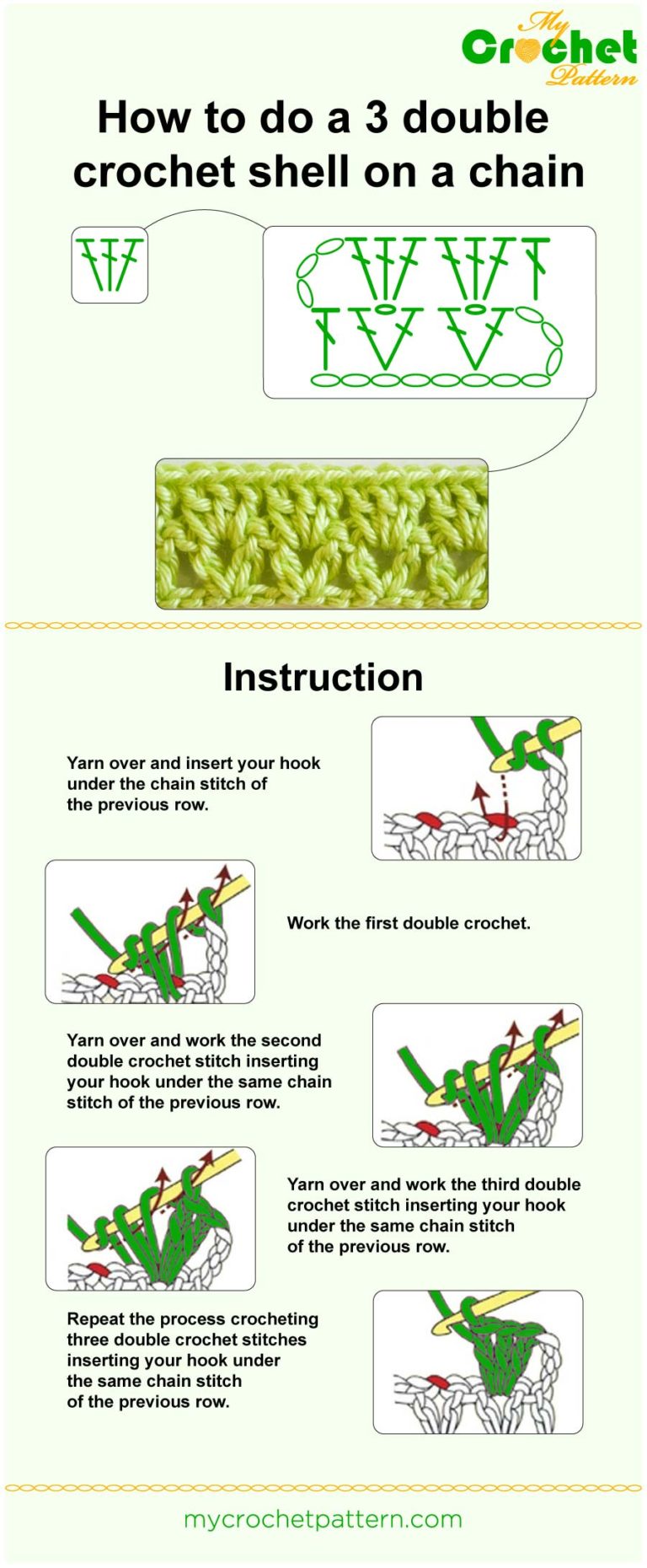 My Crochet Pattern

How to do a 3 double crochet shell on a chain

Instruction

Yarn over and insert your hook under the chain stitch of the previous row.

Work the first double crochet.

Yarn over and work the second double crochet stitch inserting your hook under the same chain stitch of the previous row.

Yarn over and work the third double crochet stitch inserting your hook under the same chain stitch of the previous row.

Repeat the process crocheting three double crochet stitches inserting your hook under the same chain stitch of the previous row.

mycrochetpattern.com