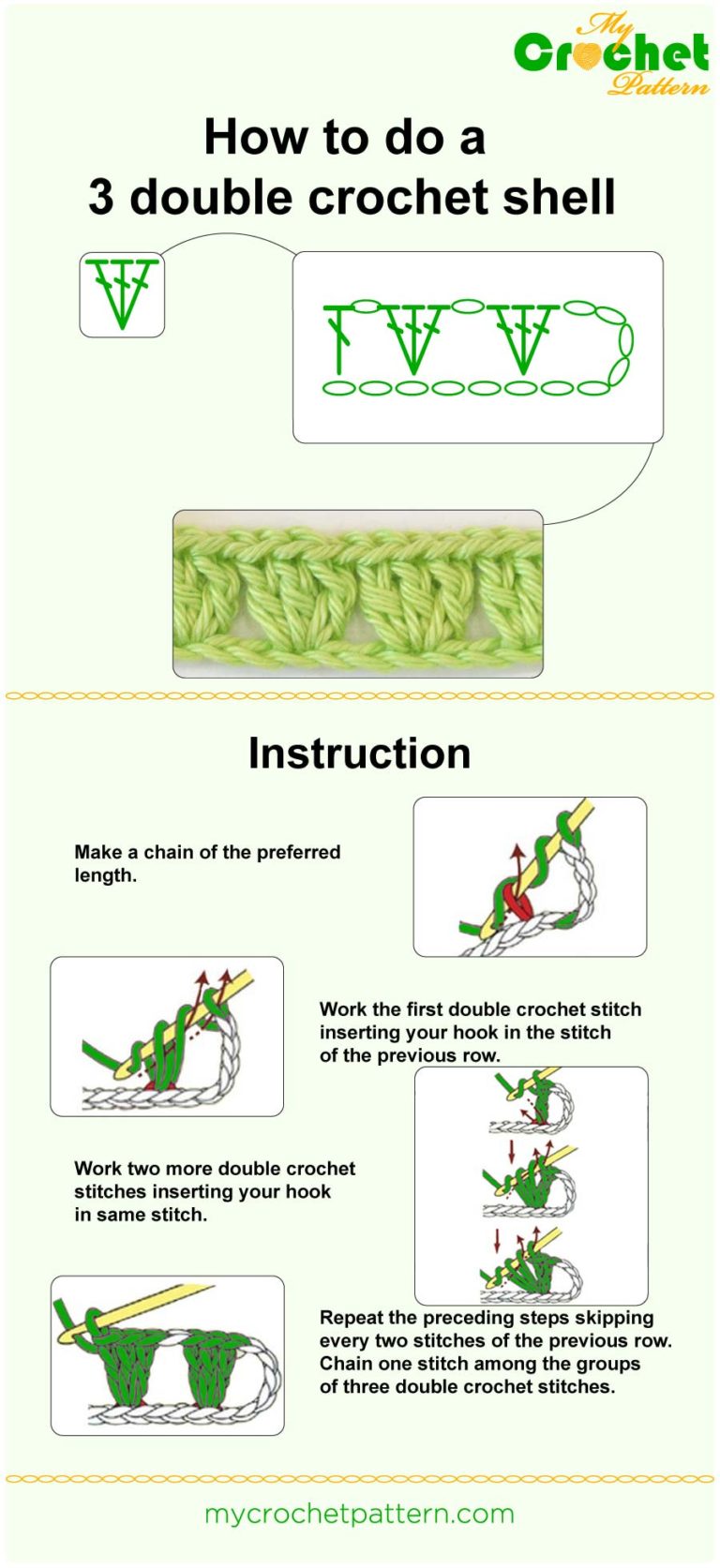 My Crochet Pattern

How to do a 3 double crochet shell

Instruction

Make a chain of the preferred length.

Work the first double crochet stitch inserting your hook in the stitch of the previous row.

Work two more double crochet stitches inserting your hook in same stitch.

Repeat the preceding steps skipping every two stitches of the previous row. Chain one stitch among the groups of three double crochet stitches.

mycrochetpattern.com