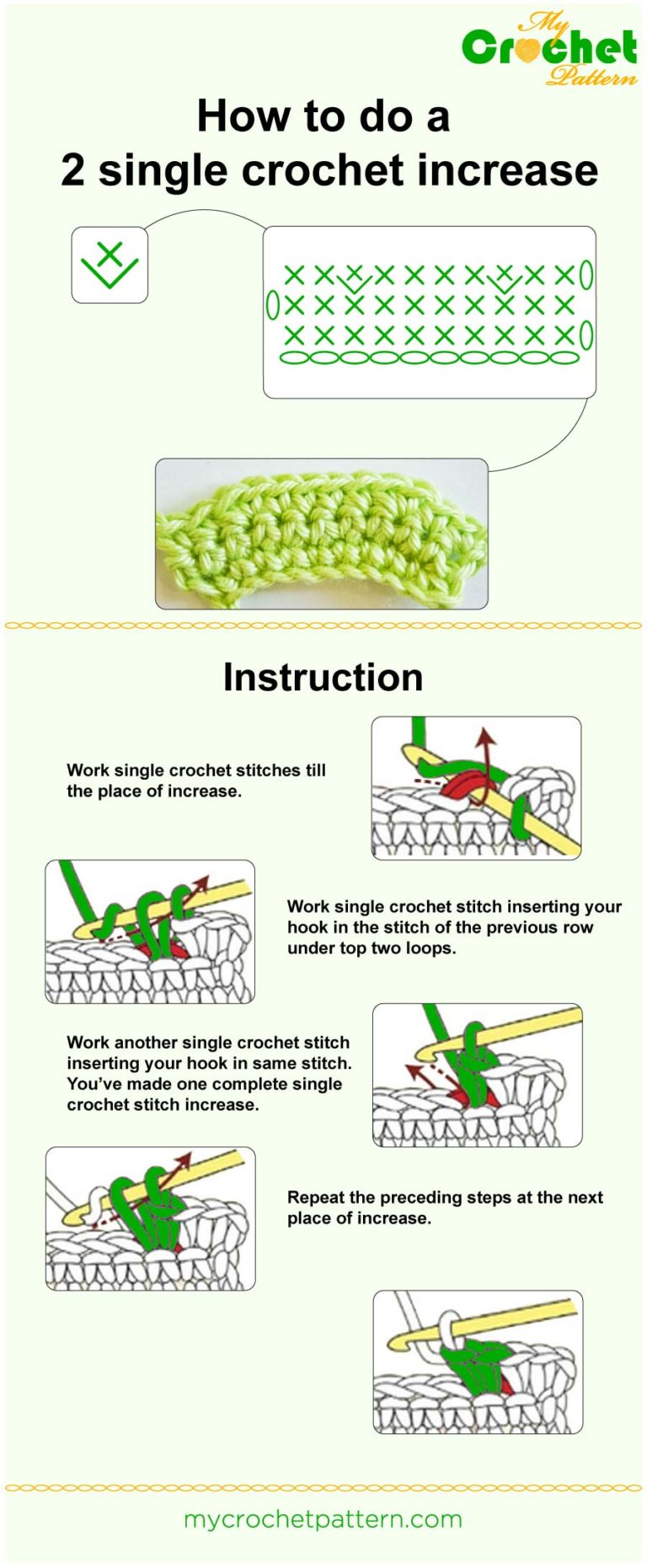 My Crochet Pattern

How to do a 2 single crochet increase

Instruction

Work single crochet stitches till the place of increase.

Work single crochet stitch inserting your hook in the stitch of the previous row under top two loops.

Work another single crochet stitch inserting your hook in same stitch. You've made one complete single crochet stitch increase.

Repeat the preceding steps at the next place of increase.

mycrochetpattern.com