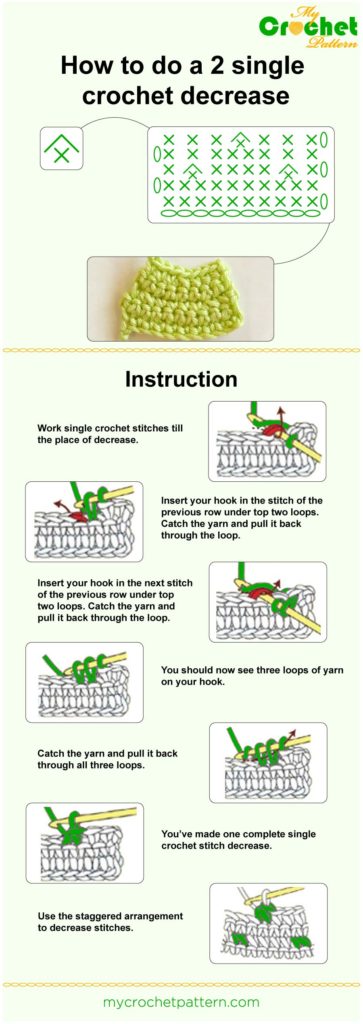 My Crochet Pattern

How to do a 2 single crochet decrease

Instruction

Work single crochet stitches till the place of decrease.

Insert your hook in the stitch of the previous row under top two loops. Catch the yarn and pull it back through the loop.

Insert your hook in the next stitch of the previous row under top two loops. Catch the yarn and pull it back through the loop.

You should now see three loops of yarn on your hook.

Catch the yarn and pull it back through all three loops.

You've made one complete single crochet stitch decrease.

Use the staggered arrangement to decrease stitches.

mycrochetpattern.com