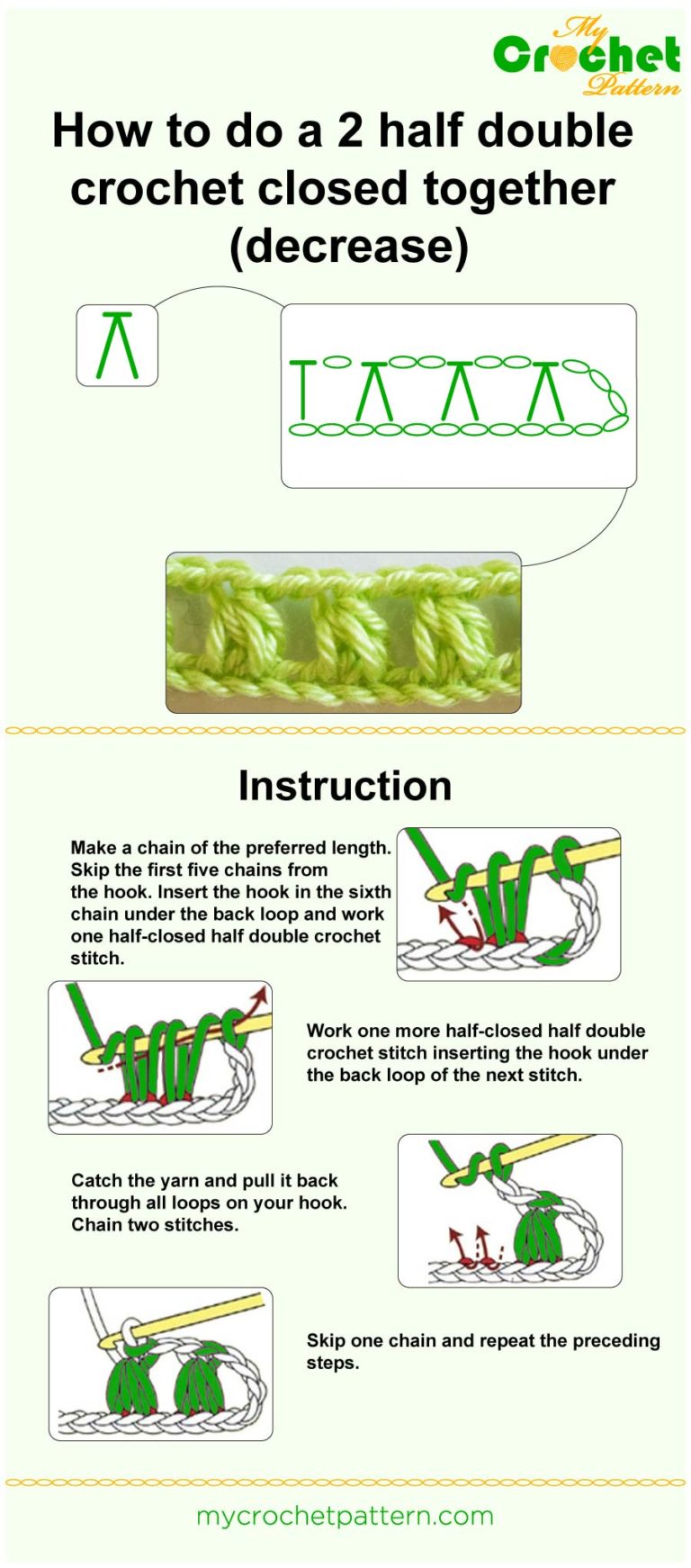 My Crochet Pattern

How to do a 2 half double crochet closed together (decrease)

Instruction

Make a chain of the preferred length. Skip the first five chains from the hook. Insert the hook in the sixth chain under the back loop and work one half-closed half double crochet stitch.

Work one more half-closed half double crochet stitch inserting the hook under the back loop of the next stitch.

Catch the yarn and pull it back through all loops on your hook. Chain two stitches.

Skip one chain and repeat the preceding steps.

mycrochetpattern.com