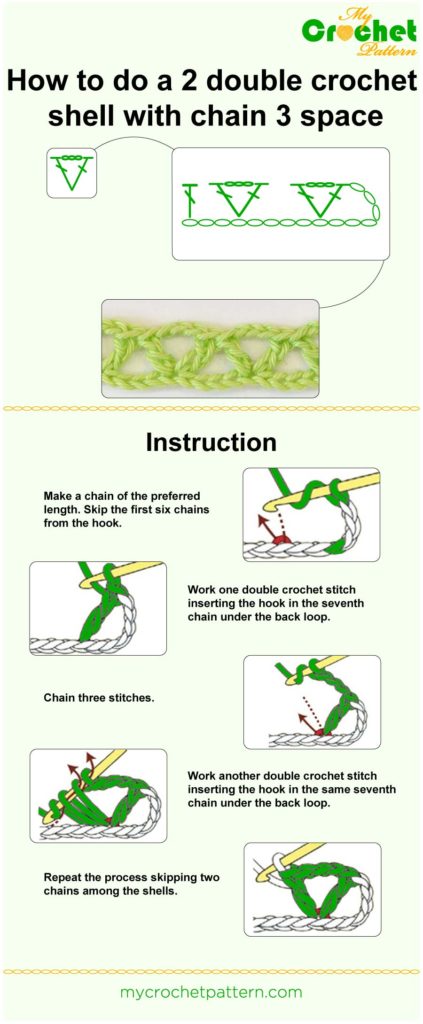 My Crochet Pattern

How to do a 2 double crochet shell with chain 3 space

Instruction

Make a chain of the preferred length. Skip the first six chains from the hook.

Work one double crochet stitch inserting the hook in the seventh chain under the back loop.

Chain three stitches.

Work another double crochet stitch inserting the hook in the same seventh chain under the back loop.

Repeat the process skipping two chains among the shells.

mycrochetpattern.com