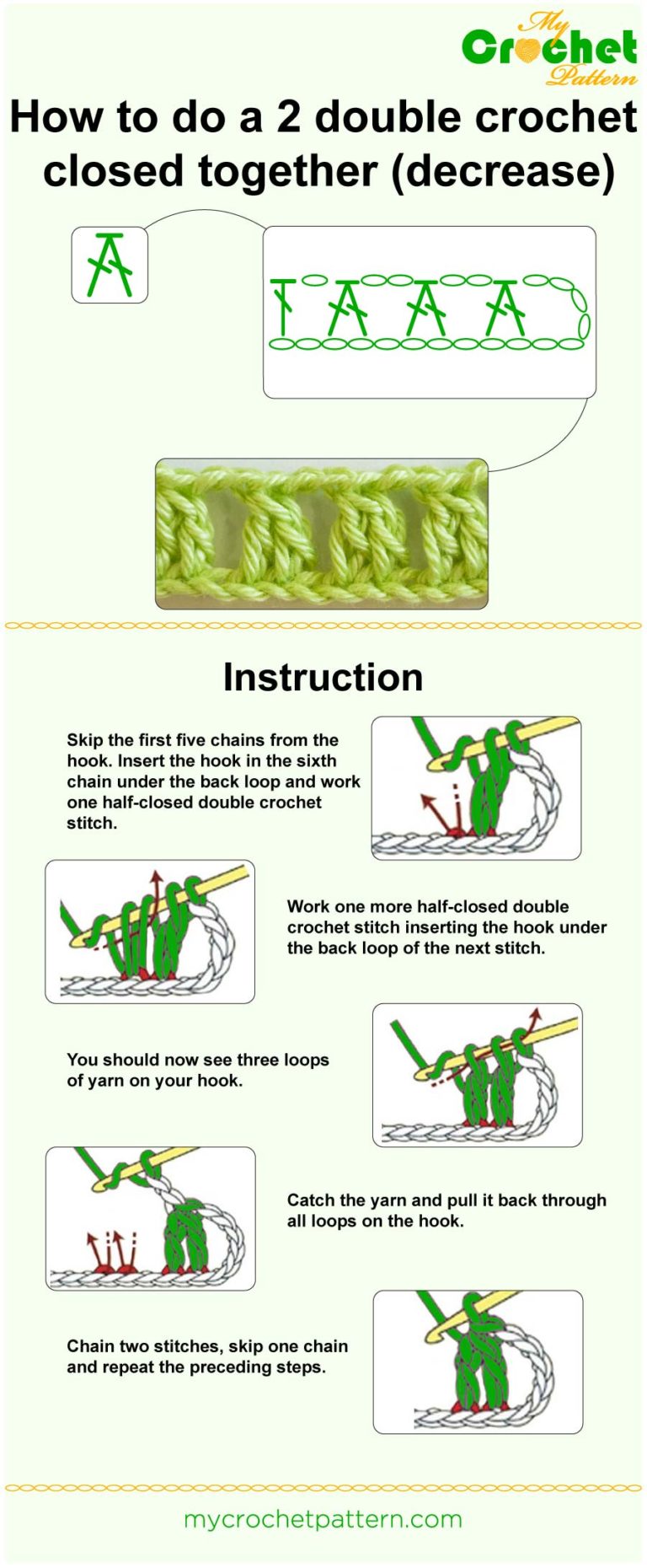 My Crochet Pattern

How to do a 2 double crochet closed together (decrease)

Instruction

Skip the first five chains from the hook. Insert the hook in the sixth chain under the back loop and work one half-closed double crochet stitch.

Work one more half-closed double crochet stitch inserting the hook under the back loop of the next stitch.

You should now see three loops of yarn on your hook.

Catch the yarn and pull it back through all loops on the hook.

Chain two stitches, skip one chain and repeat the preceding steps.

mycrochetpattern.com