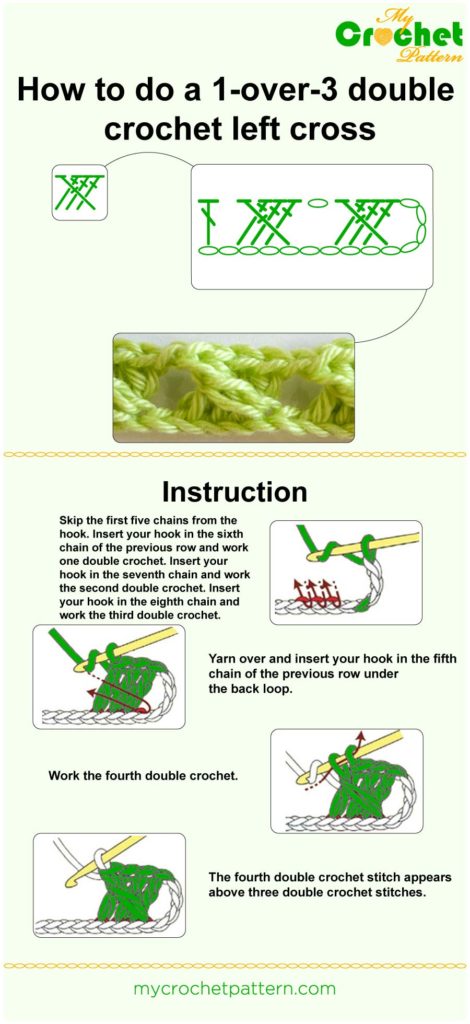 My Crochet Pattern

How to do a 1-over-3 double crochet left cross

Instruction

Skip the first five chains from the hook. Insert your hook in the sixth chain of the previous row and work one double crochet. Insert your hook in the seventh chain and work the second double crochet. Insert your hook in the eighth chain and work the third double crochet.

Yarn over and insert your hook in the fifth chain of the previous row under the back loop.

Work the fourth double crochet.

The fourth double crochet stitch appears above three double crochet stitches.

mycrochetpattern.com