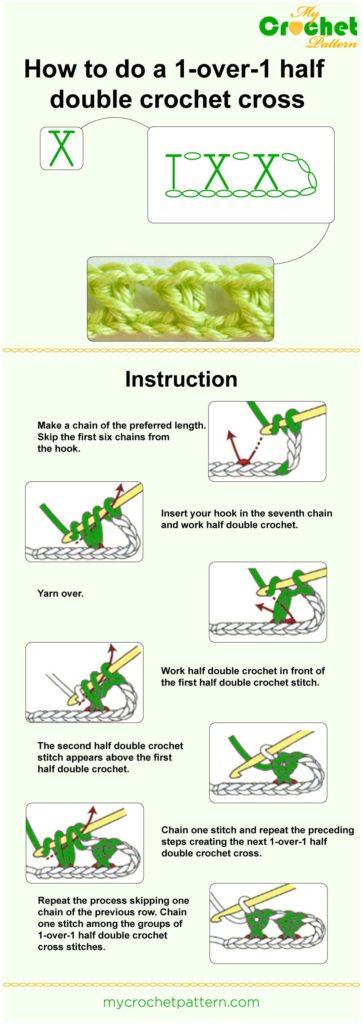 My Crochet Pattern

How to do a 1-over-1 half double crochet cross

Instruction

Make a chain of the preferred length. Skip the first six chains from the hook.

Insert your hook in the seventh chain and work half double crochet.

Yarn over.

Work half double crochet in front of the first half double crochet stitch.

The second half double crochet stitch appears above the first half double crochet.

Chain one stitch and repeat the preceding steps creating the next 1-over-1 half double crochet cross.

Repeat the process skipping one chain of the previous row. Chain one stitch among the groups of 1-over-1 half double crochet cross stitches.

mycrochetpattern.com