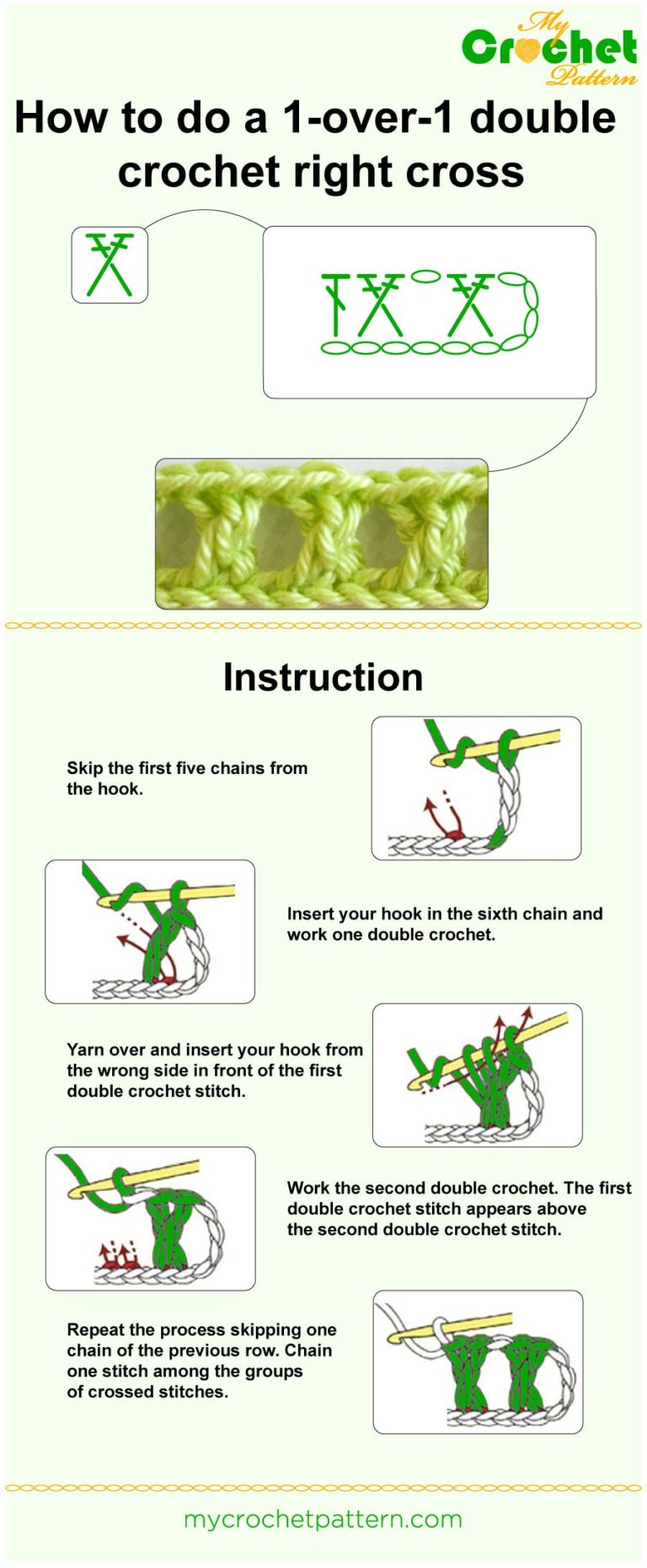 My Crochet Pattern

How to do a 1-over-1 double crochet right cross

Instruction

Skip the first five chains from the hook.

Insert your hook in the sixth chain and work one double crochet.

Yarn over and insert your hook from the wrong side in front of the first double crochet stitch.

Work the second double crochet. The first double crochet stitch appears above the second double crochet stitch.

Repeat the process skipping one chain of the previous row. Chain one stitch among the groups of crossed stitches.

mycrochetpattern.com