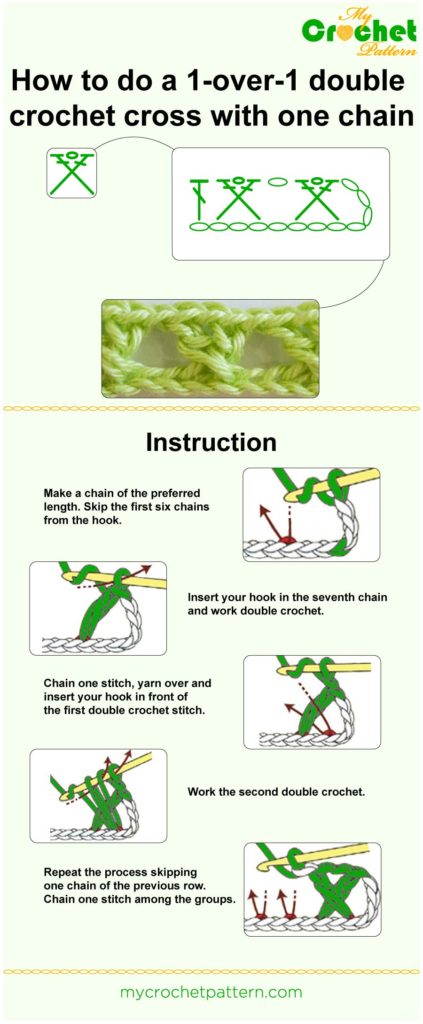 My Crochet Pattern

How to do a 1-over-1 double crochet cross with one chain

Instruction

Make a chain of the preferred length. Skip the first six chains from the hook.

Insert your hook in the seventh chain and work double crochet.

Chain one stitch, yarn over and insert your hook in front of the first double crochet stitch.

Work the second double crochet.

Repeat the process skipping one chain of the previous row. Chain one stitch among the groups.

mycrochetpattern.com