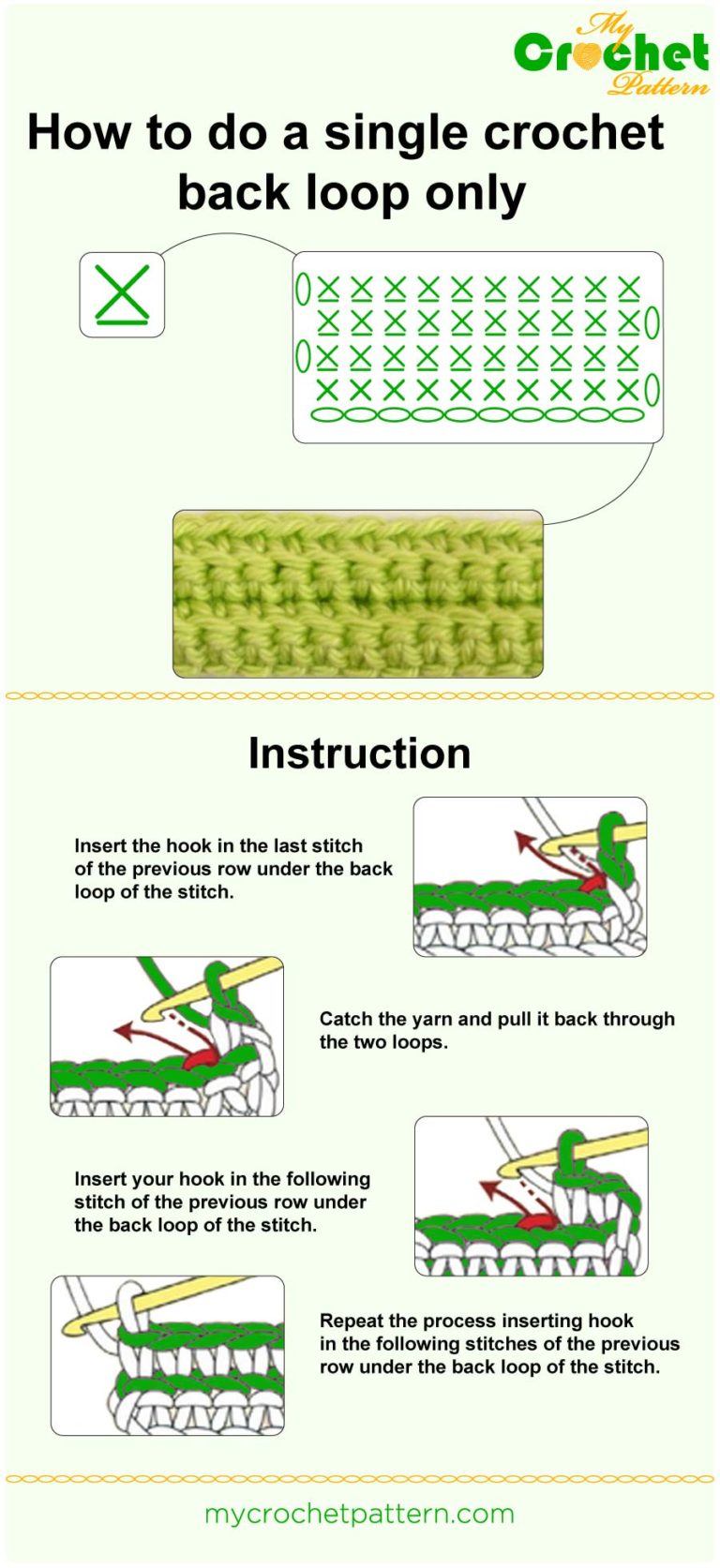 My Crochet Pattern

How to do a single crochet back loop only

Instruction

Insert the hook in the last stitch of the previous row under the back loop of the stitch.

Catch the yarn and pull it back through the two loops.

Insert your hook in the following stitch of the previous row under the back loop of the stitch.

Repeat the process inserting hook in the following stitches of the previous row under the back loop of the stitch.

mycrochetpattern.com