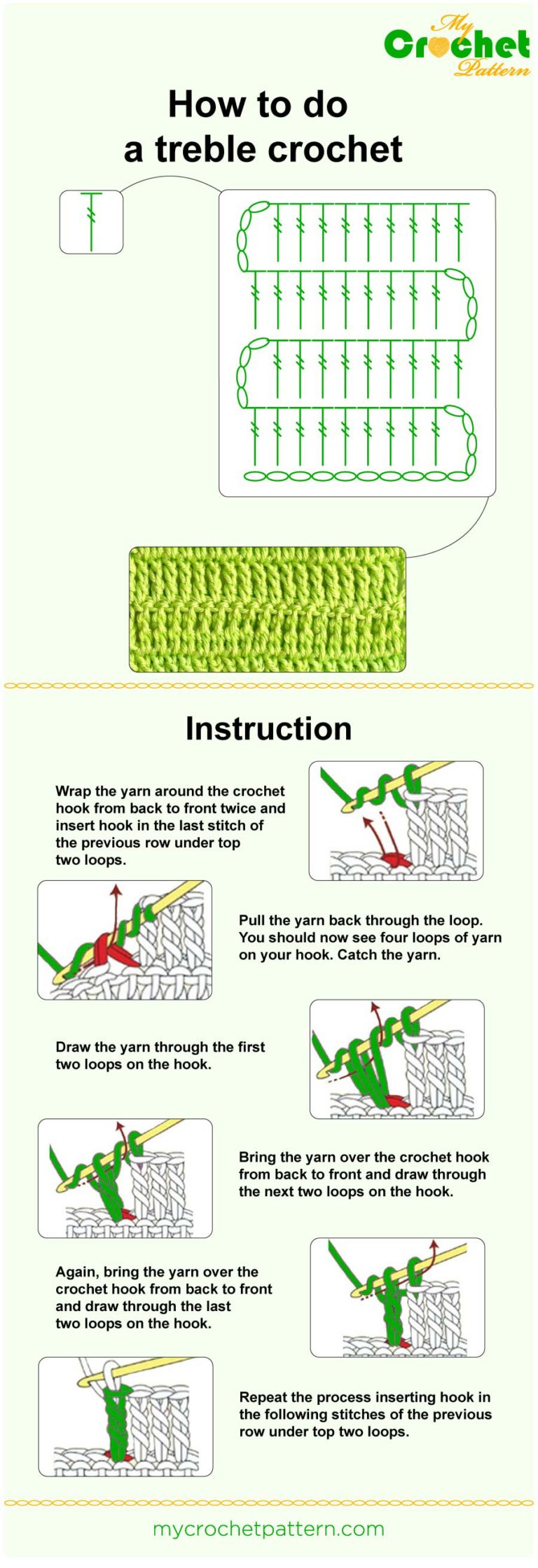 My Crochet Pattern

How to do a treble crochet

Instruction

Wrap the yarn around the crochet hook from back to front twice and insert hook in the last stitch of the previous row under top two loops.

Pull the yarn back through the loop. You should now see four loops of yarn on your hook. Catch the yarn.

Draw the yarn through the first two loops on the hook.

Bring the yarn over the crochet hook from back to front and draw through the next two loops on the hook.

Again, bring the yarn over the crochet hook from back to front and draw through the last two loops on the hook.

Repeat the process inserting hook in the following stitches of the previous row under top two loops.

mycrochetpattern.com